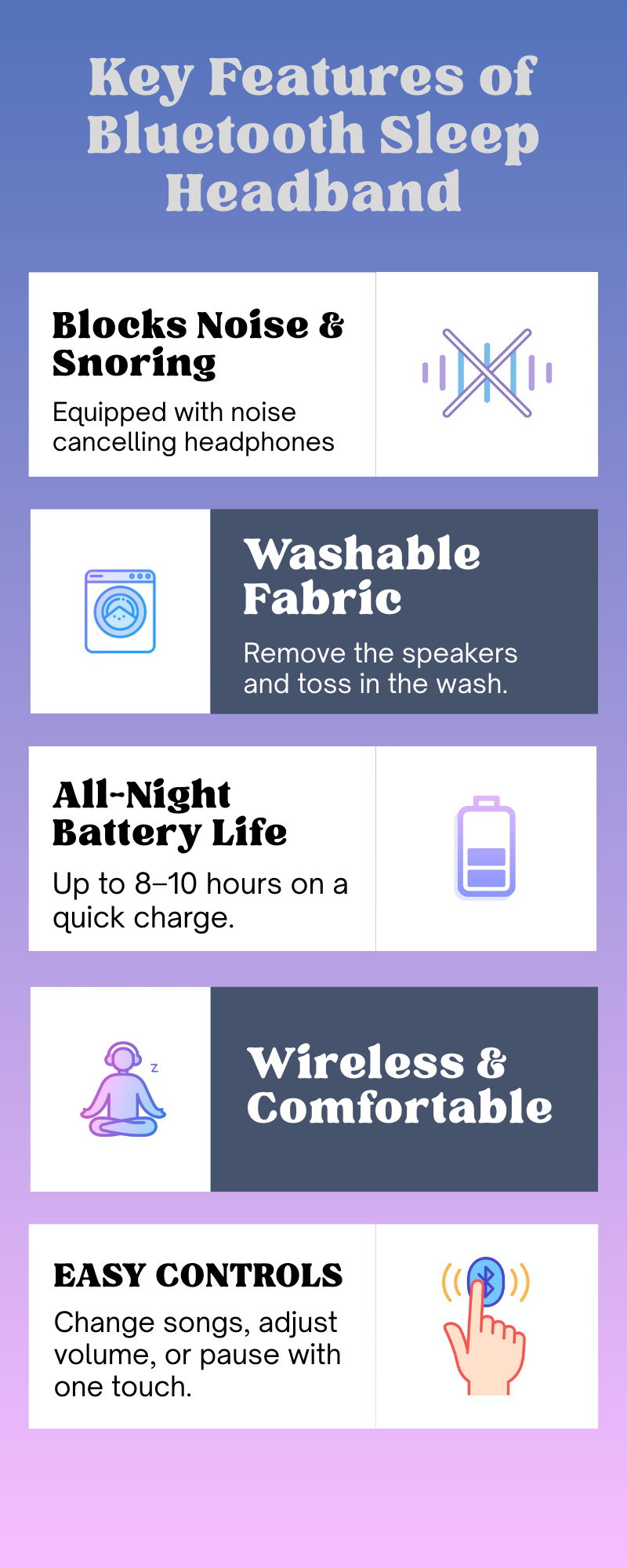 Key Features of Bluetooth Sleep Headband

Blocks Noise & Snoring

Equipped with noise cancelling headphones

Washable Fabric

Remove the speakers and toss in the wash.

All-Night Battery Life

Up to 8–10 hours on a quick charge.

z

Wireless & Comfortable

EASY CONTROLS

Change songs, adjust volume, or pause with one touch.